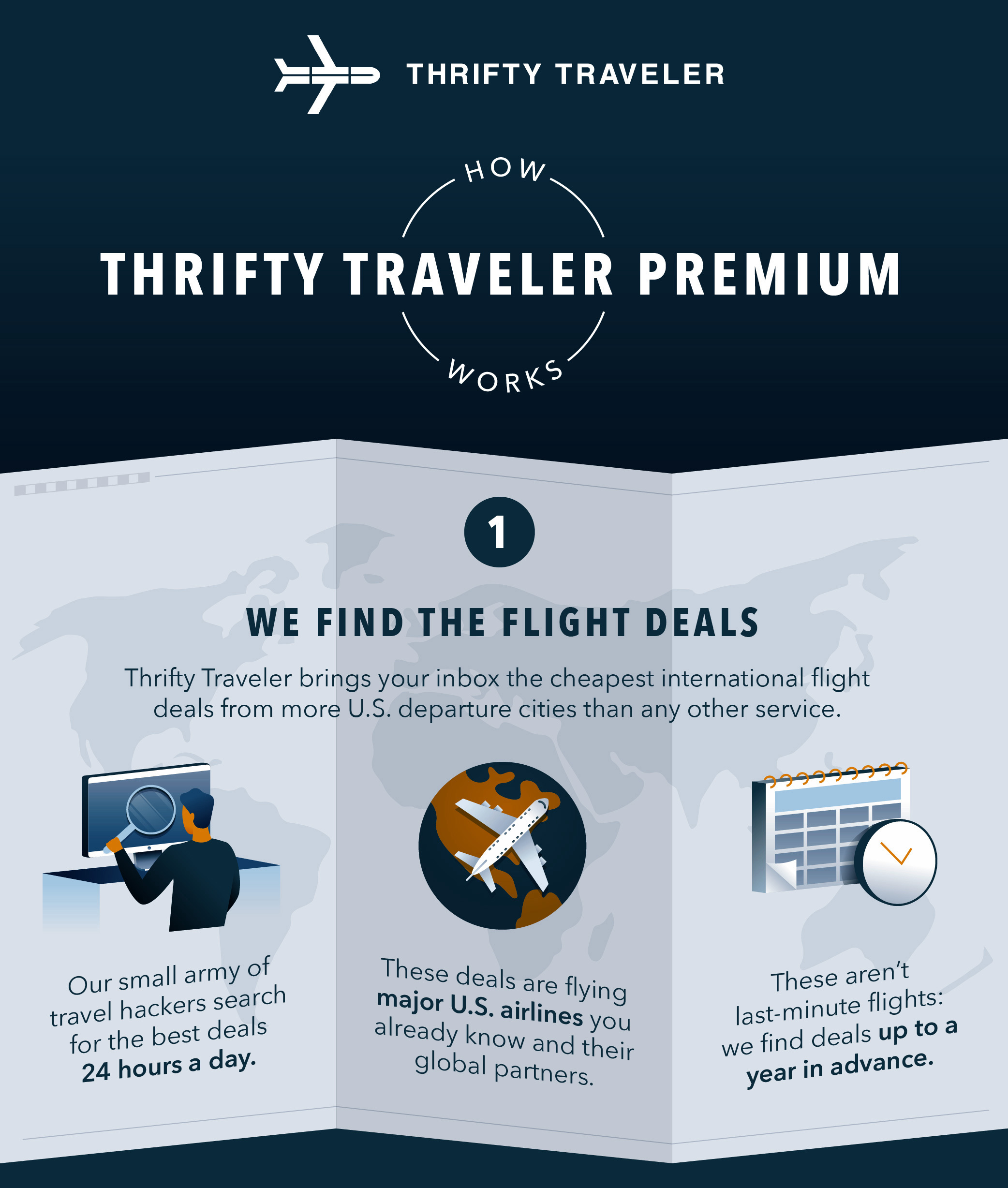 THRIFTY TRAVELER

HOW

THRIFTY TRAVELER PREMIUM

WORKS

1

WE FIND THE FLIGHT DEALS

Thrifty Traveler brings your inbox the cheapest international flight deals from more U.S. departure cities than any other service.

Our small army of travel hackers search for the best deals 24 hours a day.

These deals are flying major U.S. airlines you already know and their global partners.

These aren't last-minute flights: we find deals up to a year in advance.