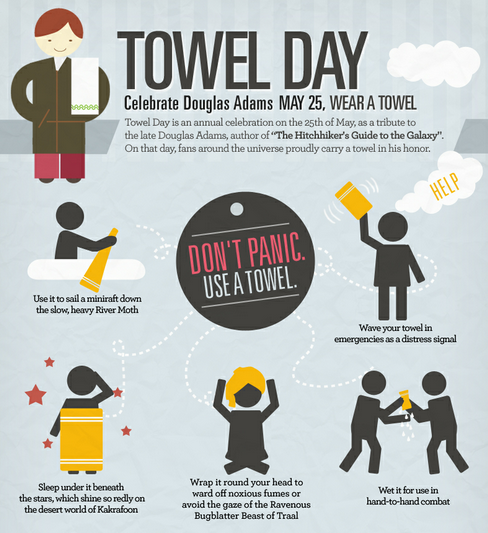 TOWEL DAY

Celebrate Douglas Adams MAY 25, WEAR A TOWEL

Towel Day is an annual celebration on the 25th of May, as a tribute to the late Douglas Adams, author of "The Hitchhiker's Guide to the Galaxy". On that day, fans around the universe proudly carry a towel in his honor.

HELP

DON'T PANIC. USE A TOWEL.

Use it to sail a miniraft down the slow, heavy River Moth

Wave your towel in emergencies as a distress signal

Sleep under it beneath the stars, which shine so redly on the desert world of Kakrafoon

Wrap it round your head to ward off noxious fumes or avoid the gaze of the Ravenous Bugblatter Beast of Traal

Wet it for use in hand-to-hand combat