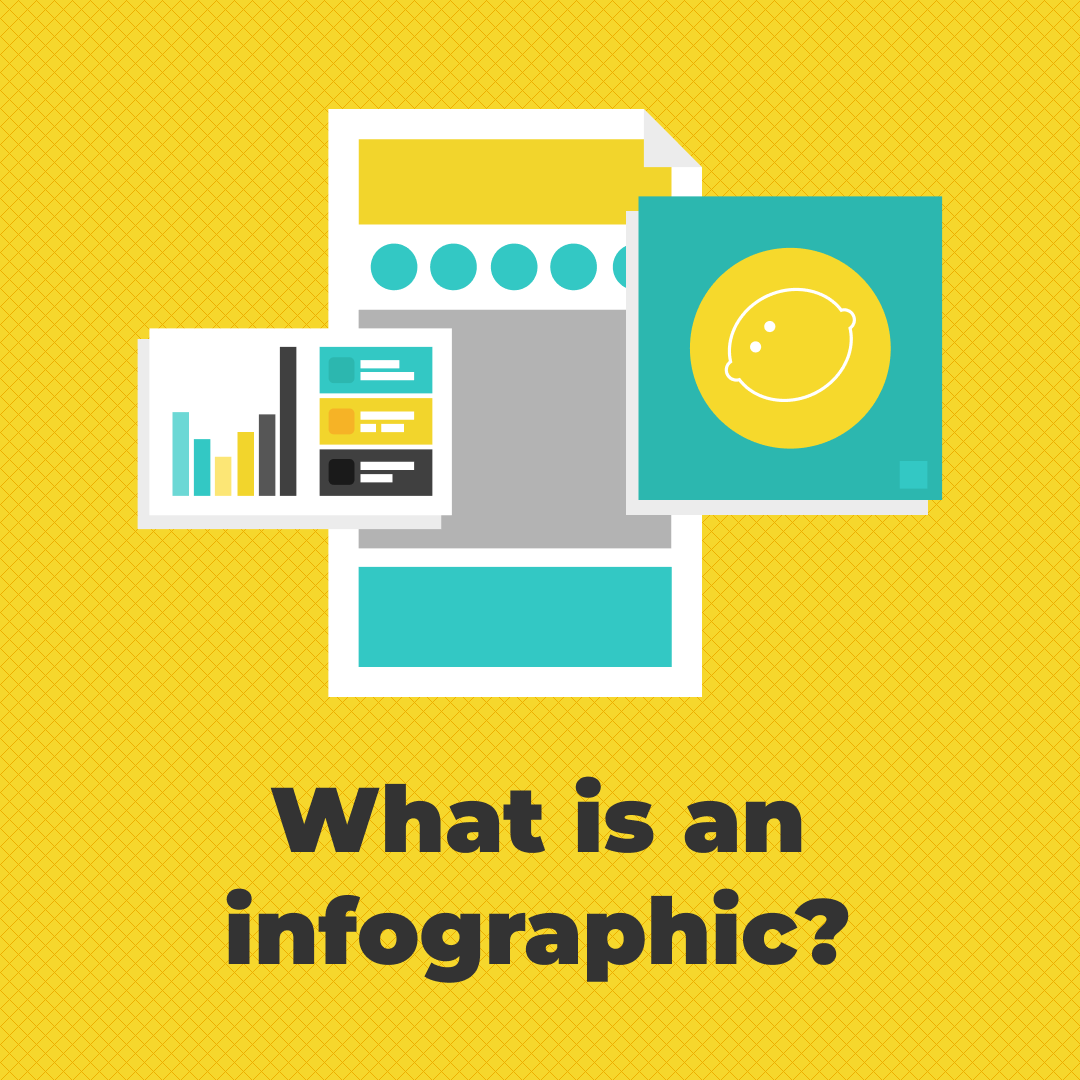 What is an infographic?