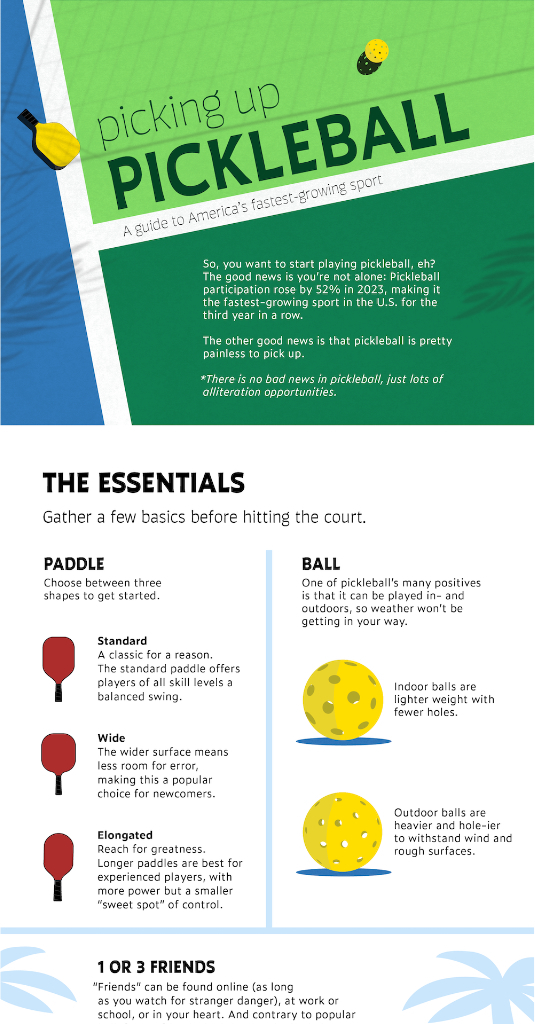 picking up
PICKLEBALL
A guide to America's fastest-growing sport

So, you want to start playing pickleball, eh? The good news is you're not alone: Pickleball participation rose by 52% in 2023, making it the fastest-growing sport in the U.S. for the third year in a row.

The other good news is that pickleball is pretty painless to pick up.

*There is no bad news in pickleball, just lots of alliteration opportunities.

THE ESSENTIALS

Gather a few basics before hitting the court.

PADDLE

Choose between three shapes to get started.

Standard
A classic for a reason. The standard paddle offers players of all skill levels a balanced swing.

Wide
The wider surface means less room for error, making this a popular choice for newcomers.

Elongated
Reach for greatness. Longer paddles are best for experienced players, with more power but a smaller "sweet spot" of control.

BALL

One of pickleball's many positives is that it can be played in- and outdoors, so weather won't be getting in your way.

Indoor balls are lighter weight with fewer holes.

Outdoor balls are heavier and hole-ier to withstand wind and rough surfaces.

1 OR 3 FRIENDS

"Friends" can be found online (as long as you watch for stranger danger), at work or school, or in your heart. And contrary to popular