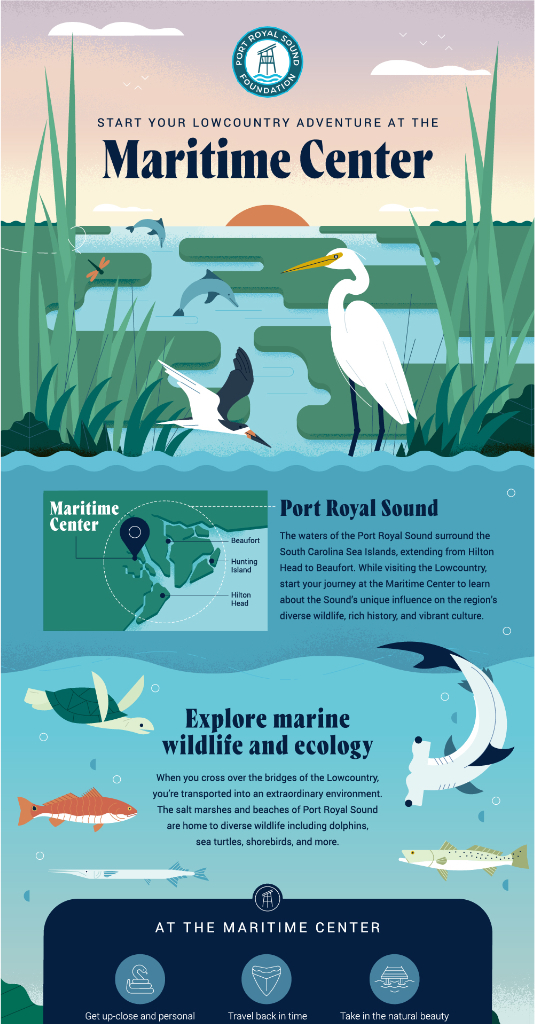 PORT ROYAL SOUND FOUNDATION

START YOUR LOWCOUNTRY ADVENTURE AT THE

Maritime Center

Maritime Center

Beaufort

Hunting Island

Hilton Head

Port Royal Sound

The waters of the Port Royal Sound surround the South Carolina Sea Islands, extending from Hilton Head to Beaufort. While visiting the Lowcountry, start your journey at the Maritime Center to learn about the Sound's unique influence on the region's diverse wildlife, rich history, and vibrant culture.

Explore marine wildlife and ecology

When you cross over the bridges of the Lowcountry, you're transported into an extraordinary environment. The salt marshes and beaches of Port Royal Sound are home to diverse wildlife including dolphins, sea turtles, shorebirds, and more.

AT THE MARITIME CENTER

Get up-close and personal

Travel back in time

Take in the natural beauty