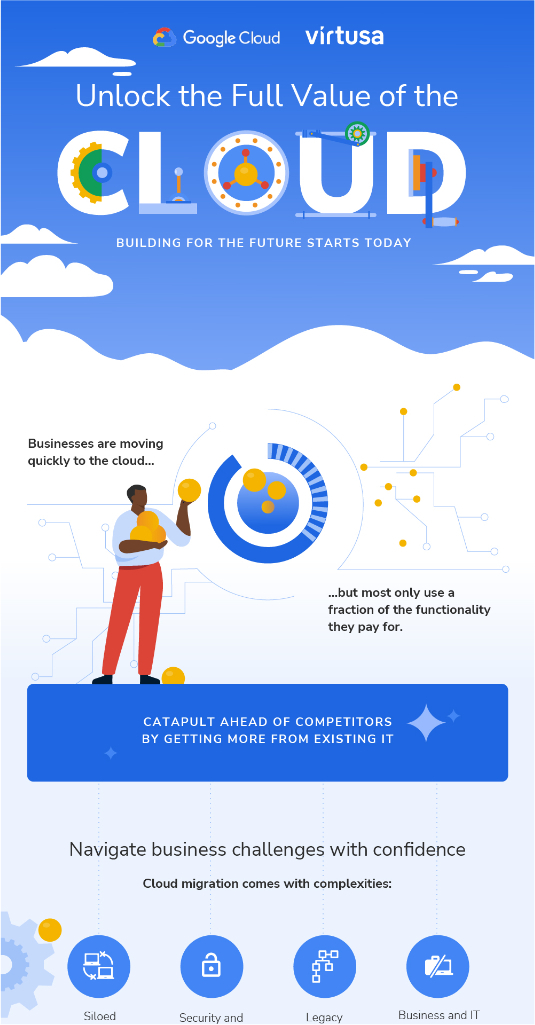 Google Cloud virtusa

Unlock the Full Value of the

CLOUD

BUILDING FOR THE FUTURE STARTS TODAY

Businesses are moving quickly to the cloud...

...but most only use a fraction of the functionality they pay for.

CATAPULT AHEAD OF COMPETITORS BY GETTING MORE FROM EXISTING IT

Navigate business challenges with confidence

Cloud migration comes with complexities:

Siloed

Security and

Legacy

Business and IT