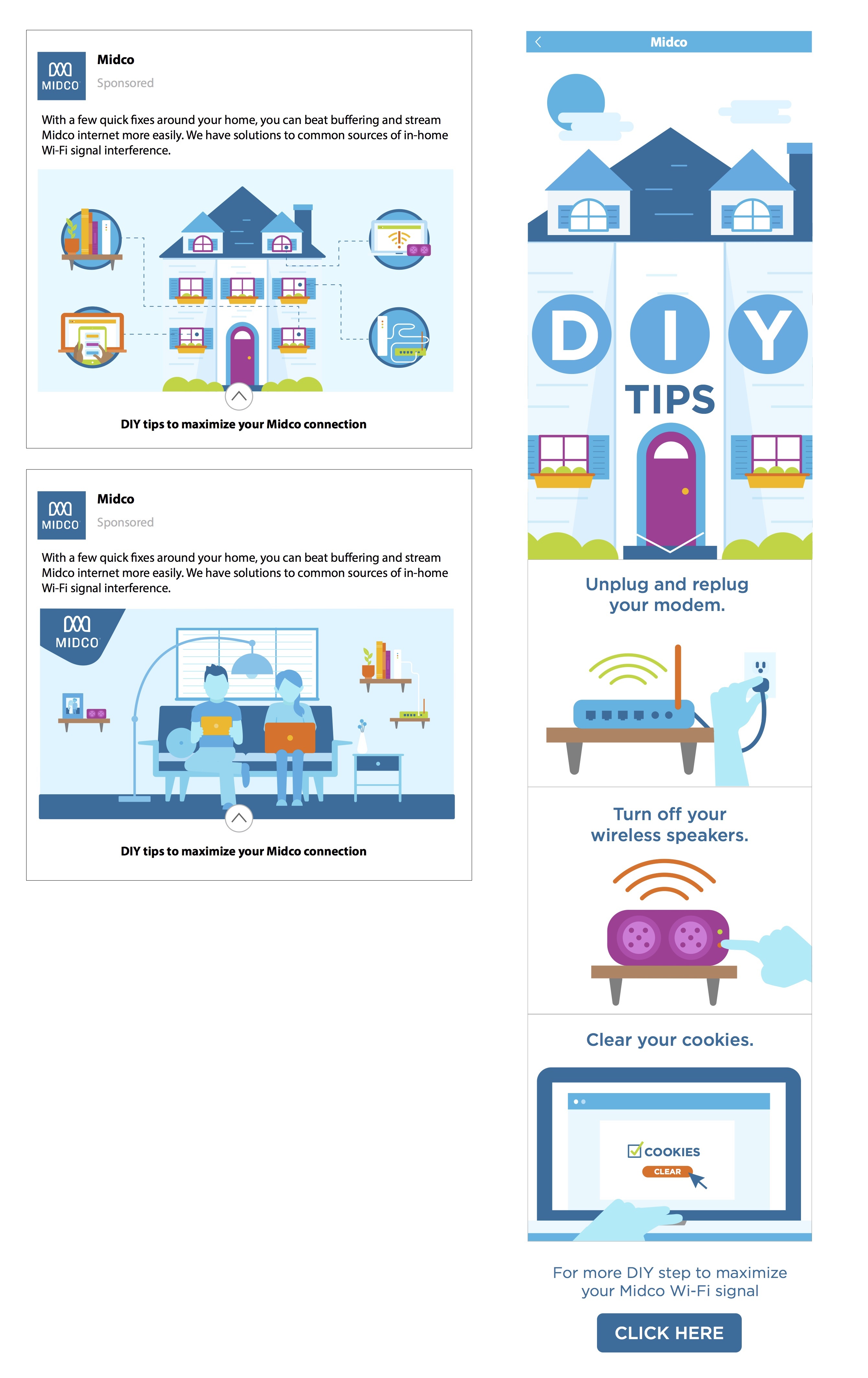 MIDCO

Midco

Sponsored

With a few quick fixes around your home, you can beat buffering and stream Midco internet more easily. We have solutions to common sources of in-home Wi-Fi signal interference.

DIY tips to maximize your Midco connection

MIDCO

Midco

Sponsored

With a few quick fixes around your home, you can beat buffering and stream Midco internet more easily. We have solutions to common sources of in-home Wi-Fi signal interference.

MIDCO

DIY tips to maximize your Midco connection

Midco

D I Y

TIPS

Unplug and replug your modem.

Turn off your wireless speakers.

Clear your cookies.

COOKIES

CLEAR

For more DIY step to maximize your Midco Wi-Fi signal

CLICK HERE