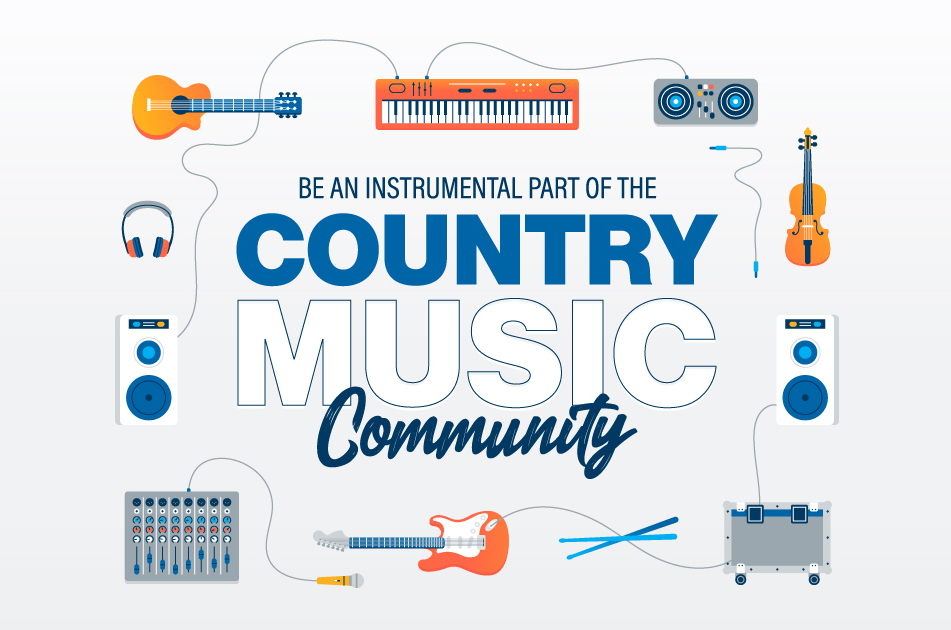 BE AN INSTRUMENTAL PART OF THE

COUNTRY

MUSIC

Community