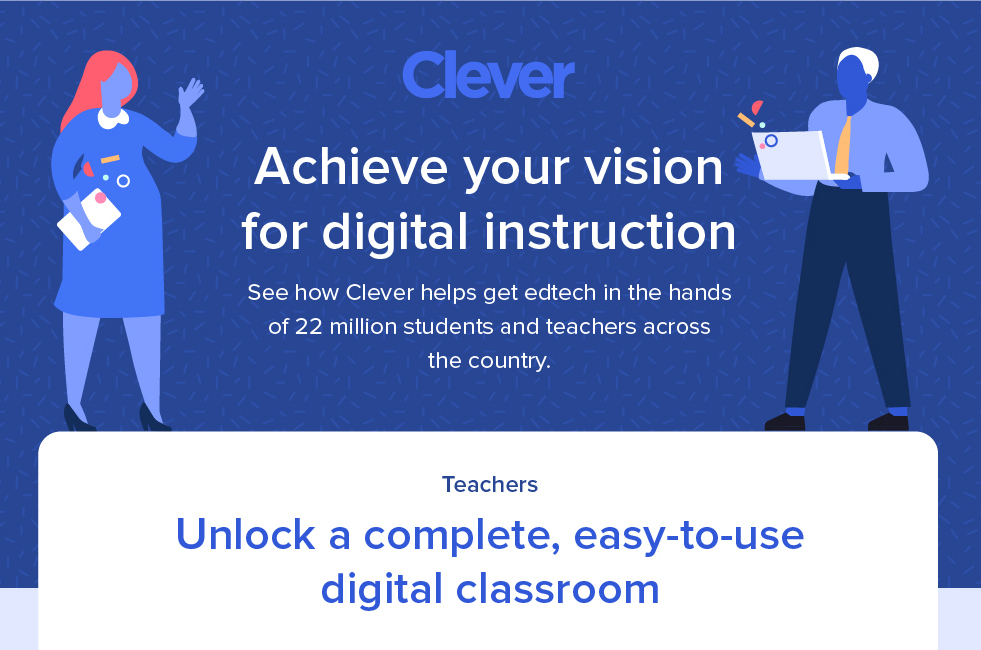 Clever

Achieve your vision for digital instruction

See how Clever helps get edtech in the hands of 22 million students and teachers across the country.

Teachers

Unlock a complete, easy-to-use digital classroom