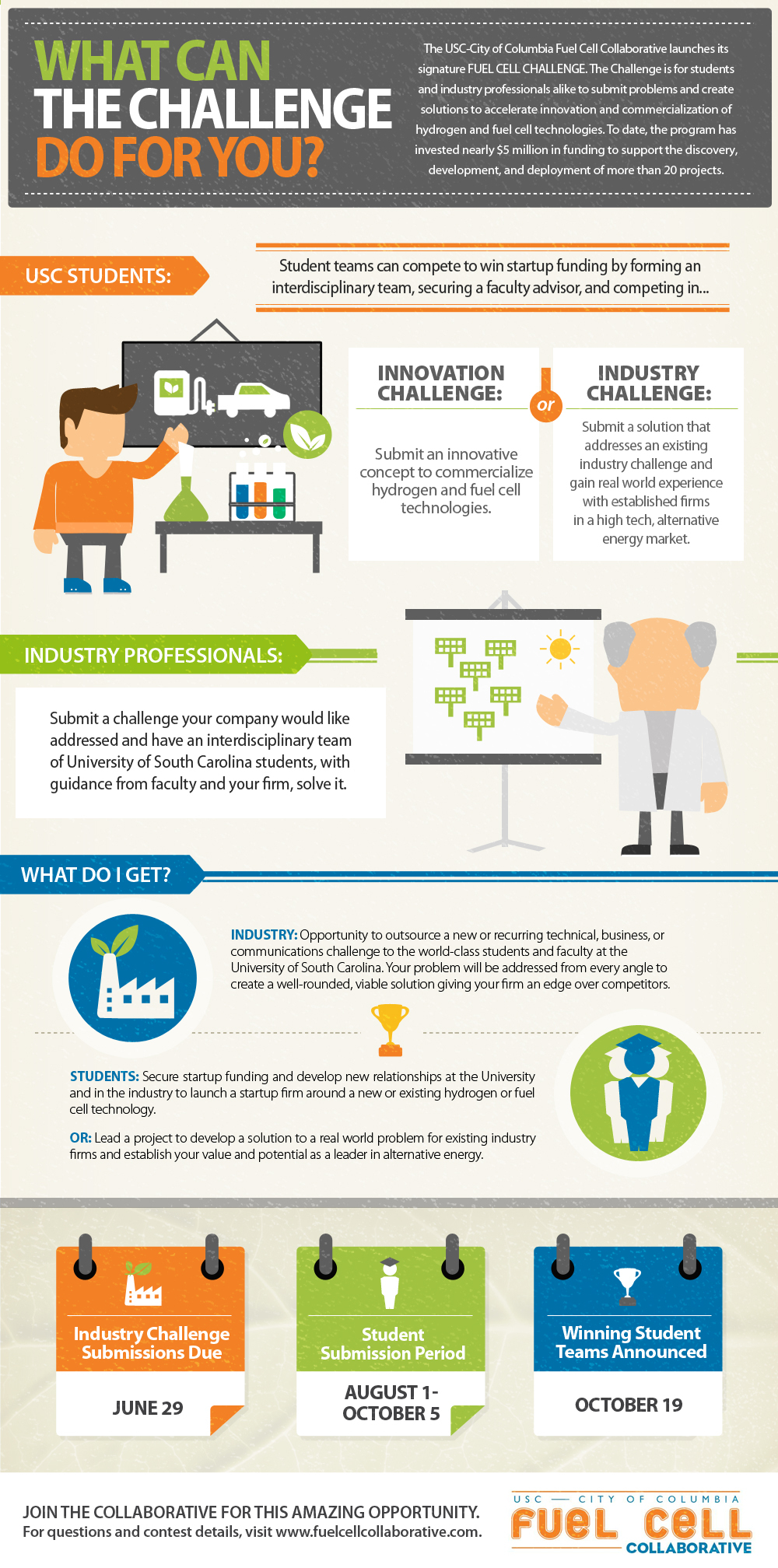 WHAT CAN THE CHALLENGE DO FOR YOU?

The USC-City of Columbia Fuel Cell Collaborative launches its signature FUEL CELL CHALLENGE. The Challenge is for students and industry professionals alike to submit problems and create solutions to accelerate innovation and commercialization of hydrogen and fuel cell technologies. To date, the program has invested nearly $5 million in funding to support the discovery, development, and deployment of more than 20 projects.

USC STUDENTS:

Student teams can compete to win startup funding by forming an interdisciplinary team, securing a faculty advisor, and competing in...

INNOVATION CHALLENGE:

Submit an innovative concept to commercialize hydrogen and fuel cell technologies.

or

INDUSTRY CHALLENGE:

Submit a solution that addresses an existing industry challenge and gain real world experience with established firms in a high tech, alternative energy market.

INDUSTRY PROFESSIONALS:

Submit a challenge your company would like addressed and have an interdisciplinary team of University of South Carolina students, with guidance from faculty and your firm, solve it.

WHAT DO I GET?

INDUSTRY: Opportunity to outsource a new or recurring technical, business, or communications challenge to the world-class students and faculty at the University of South Carolina. Your problem will be addressed from every angle to create a well-rounded, viable solution giving your firm an edge over competitors.

STUDENTS: Secure startup funding and develop new relationships at the University and in the industry to launch a startup firm around a new or existing hydrogen or fuel cell technology.

OR: Lead a project to develop a solution to a real world problem for existing industry firms and establish your value and potential as a leader in alternative energy.

Industry Challenge Submissions Due
JUNE 29

Student Submission Period
AUGUST 1- OCTOBER 5

Winning Student Teams Announced
OCTOBER 19

JOIN THE COLLABORATIVE FOR THIS AMAZING OPPORTUNITY.
For questions and contest details, visit www.fuelcellcollaborative.com.

USC — CITY OF COLUMBIA
FUEL CELL
COLLABORATIVE