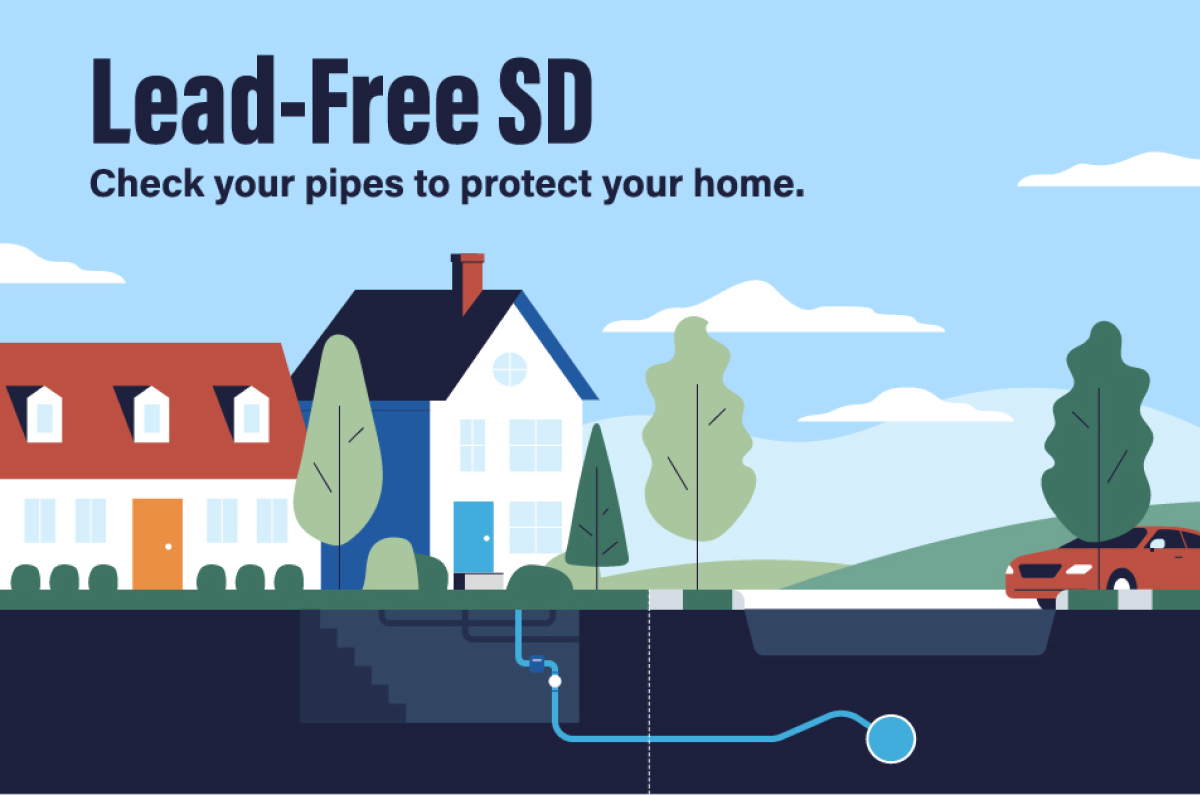 Lead-Free SD

Check your pipes to protect your home.