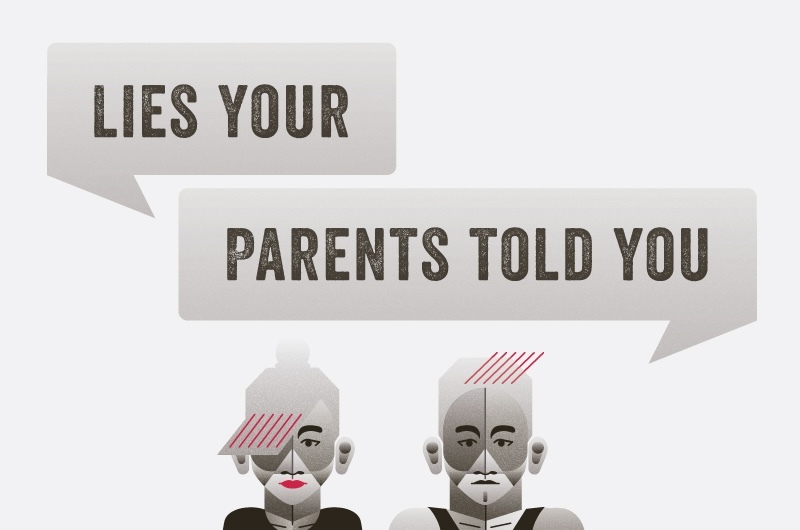 LIES YOUR

PARENTS TOLD YOU