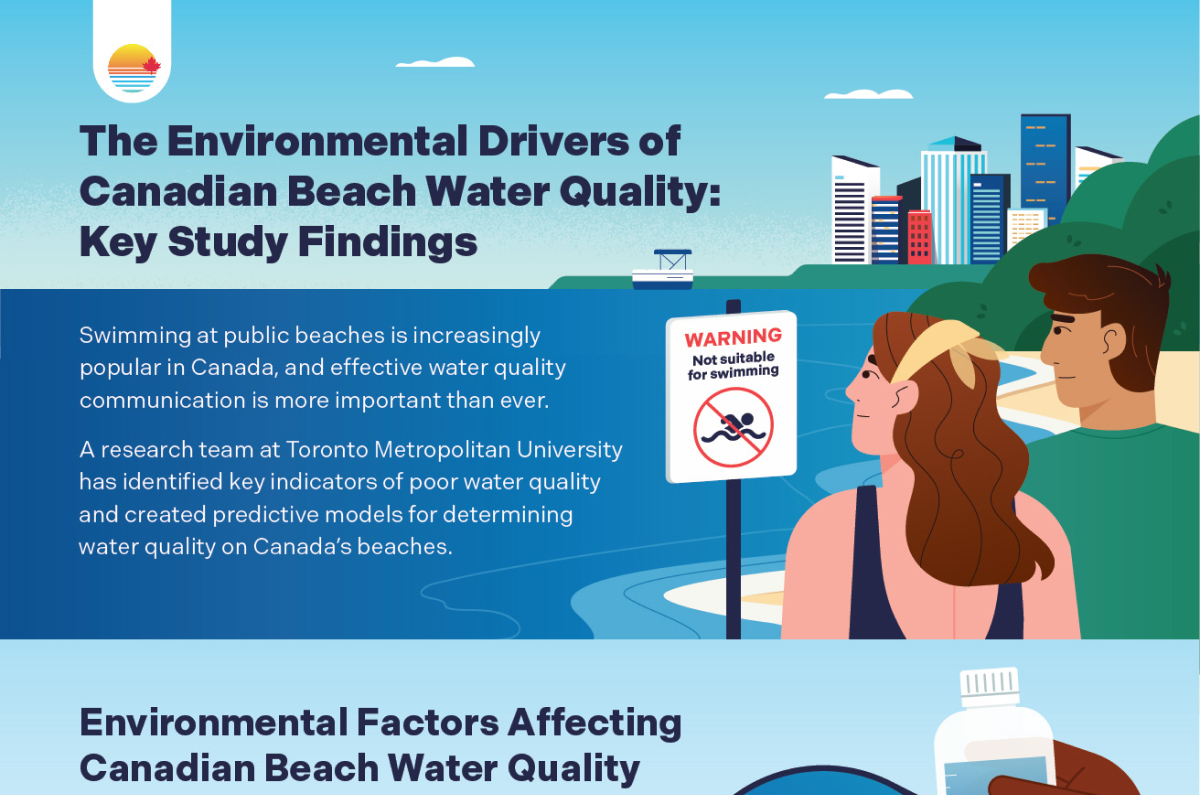 The Environmental Drivers of Canadian Beach Water Quality: Key Study Findings

Swimming at public beaches is increasingly popular in Canada, and effective water quality communication is more important than ever.

A research team at Toronto Metropolitan University has identified key indicators of poor water quality and created predictive models for determining water quality on Canada's beaches.

WARNING
Not suitable for swimming

Environmental Factors Affecting Canadian Beach Water Quality