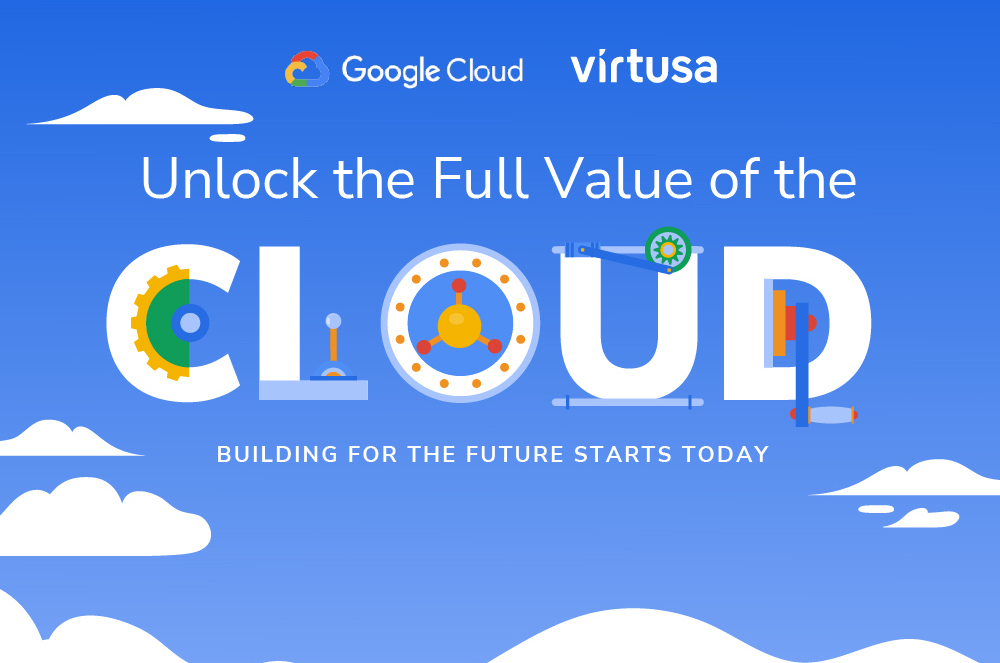 Google Cloud virtusa

Unlock the Full Value of the

CLOUD

BUILDING FOR THE FUTURE STARTS TODAY